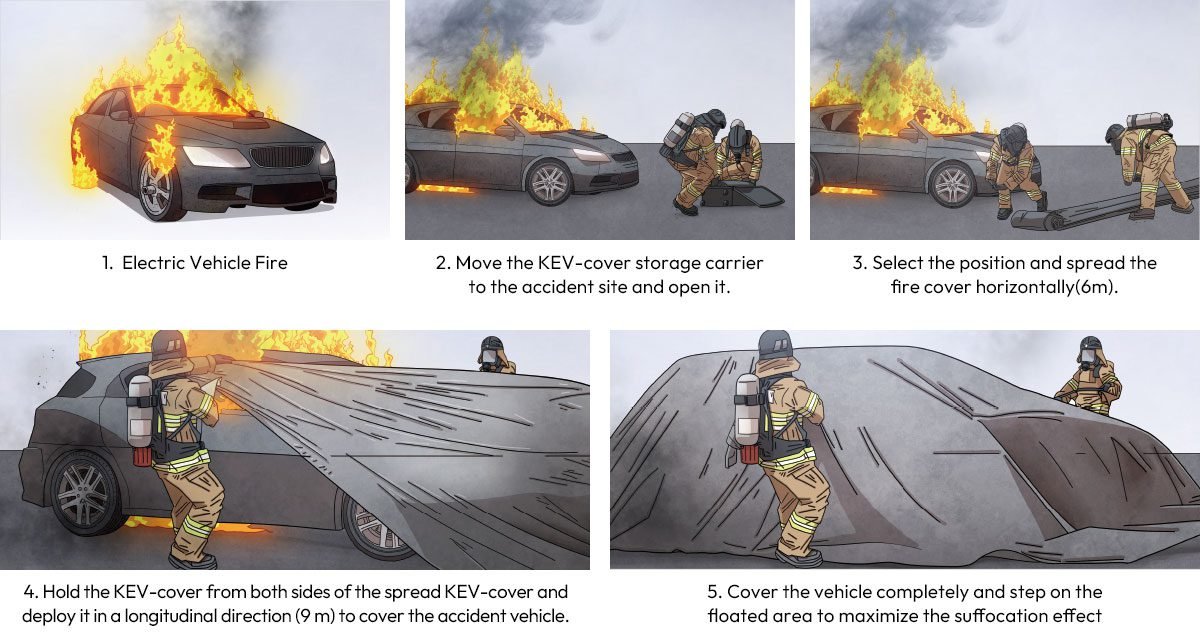 1. Electric Vehicle Fire

2. Move the KEV-cover storage carrier to the accident site and open it.

3. Select the position and spread the fire cover horizontally(6m).

4. Hold the KEV-cover from both sides of the spread KEV-cover and deploy it in a longitudinal direction (9 m) to cover the accident vehicle.

5. Cover the vehicle completely and step on the floated area to maximize the suffocation effect